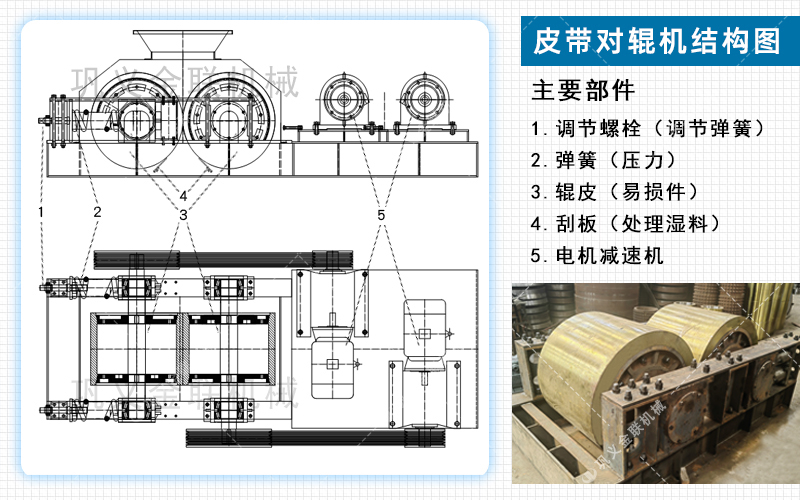 巩义金联机械

1
2
3
4
5

巩义金联机械

皮带对辊机结构图

主要部件

1. 调节螺栓（调节弹簧）

2. 弹簧（压力）

3. 辊皮（易损件）

4. 刮板（处理湿料）

5. 电机减速机

巩义金联机械